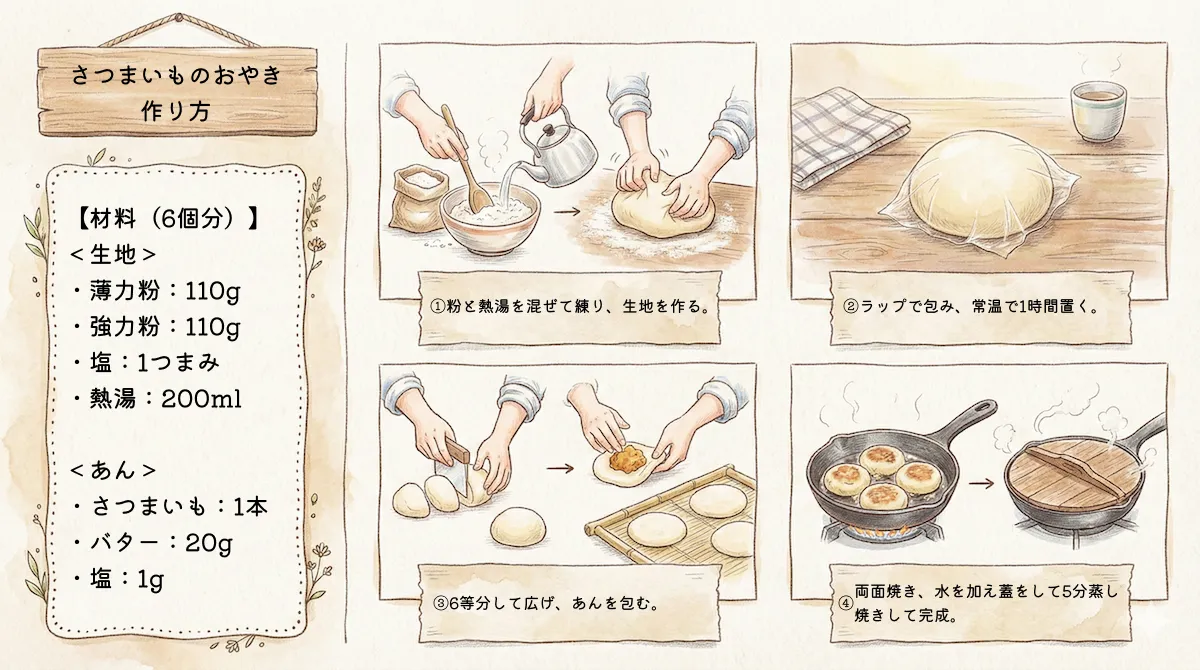 さつまいものおやき
作り方

【材料（6個分）】
＜生地＞
・薄力粉：110g
・強力粉：110g
・塩：1つまみ
・熱湯：200ml

＜あん＞
・さつまいも：1本
・バター：20g
・塩：1g

①粉と熱湯を混ぜて練り、生地を作る。

②ラップで包み、常温で1時間置く。

③6等分して広げ、あんを包む。

④両面焼き、水を加え蓋をして5分蒸し焼きして完成。