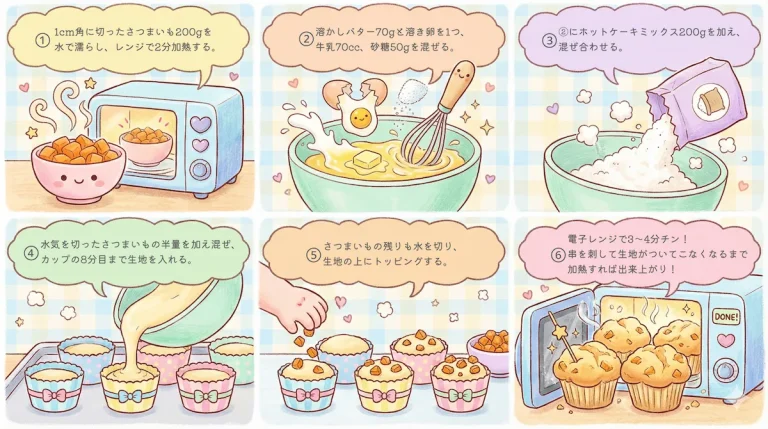 ① 1cm角に切ったさつまいも200gを水で濡らし、レンジで2分加熱する。

② 溶かしバター70gと溶き卵を1つ、牛乳70cc、砂糖50gを混ぜる。

③ ②にホットケーキミックス200gを加え、混ぜ合わせる。

④ 水気を切ったさつまいもの半量を加え混ぜ、カップの8分目まで生地を入れる。

⑤ さつまいもの残りも水を切り、生地の上にトッピングする。

⑥ 電子レンジで3〜4分チン！串を刺して生地がついてこなくなるまで加熱すれば出来上がり！

DONE!